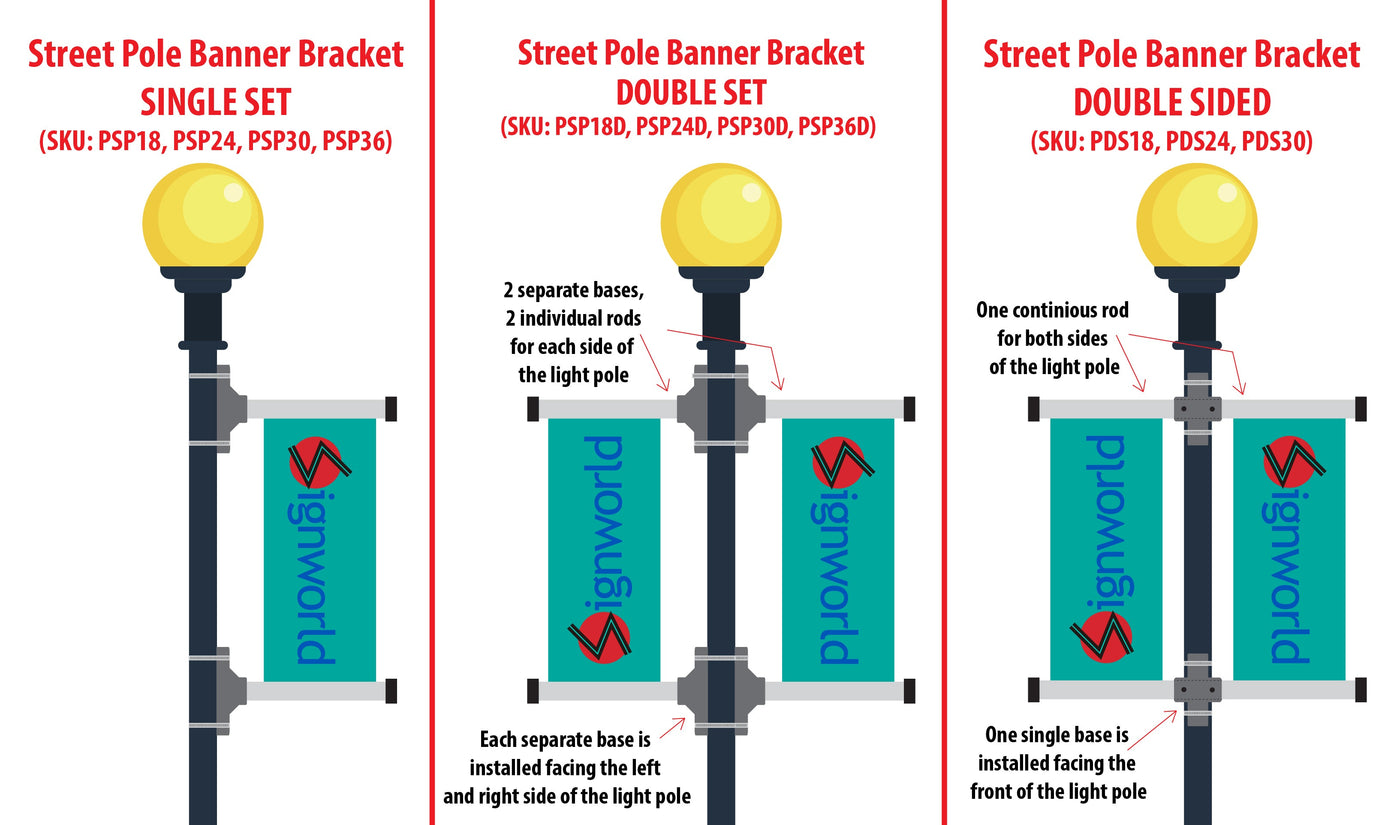 Street Pole Banner Bracket
SINGLE SET
(SKU: PSP18, PSP24, PSP30, PSP36)

signworld

Street Pole Banner Bracket
DOUBLE SET
(SKU: PSP18D, PSP24D, PSP30D, PSP36D)

2 separate bases, 2 individual rods for each side of the light pole

signworld

signworld

Each separate base is installed facing the left and right side of the light pole

Street Pole Banner Bracket
DOUBLE SIDED
(SKU: PDS18, PDS24, PDS30)

One continious rod for both sides of the light pole

signworld

signworld

One single base is installed facing the front of the light pole